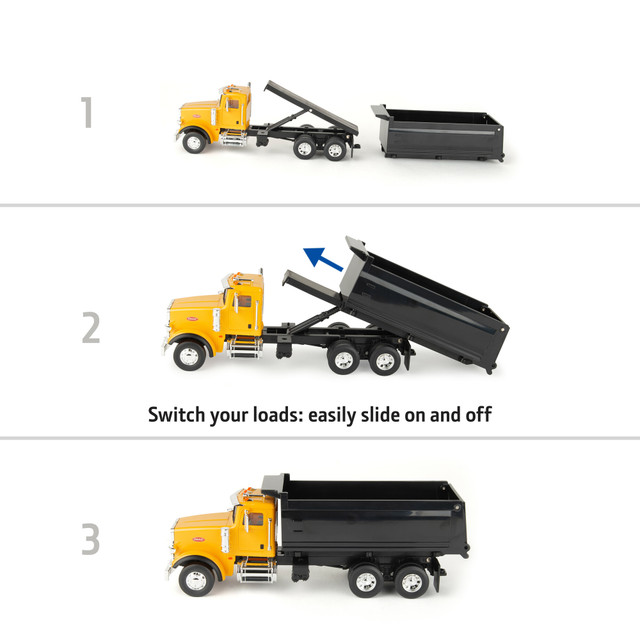 1

2

Switch your loads: easily slide on and off

3